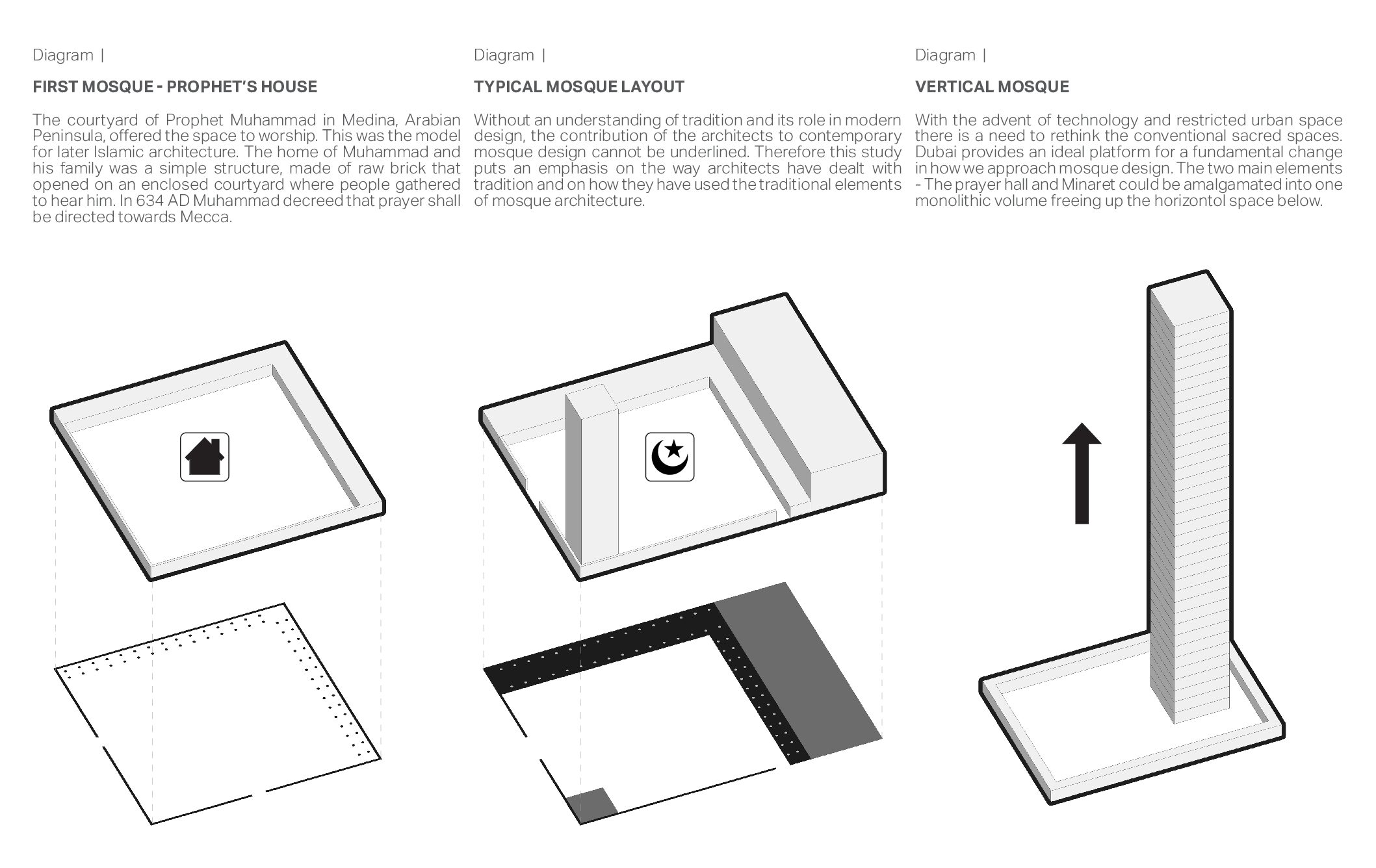 Diagram |

FIRST MOSQUE - PROPHET'S HOUSE

The courtyard of Prophet Muhammad in Medina, Arabian Peninsula, offered the space to worship. This was the model for later Islamic architecture. The home of Muhammad and his family was a simple structure, made of raw brick that opened on an enclosed courtyard where people gathered to hear him. In 634 AD Muhammad decreed that prayer shall be directed towards Mecca.

Diagram |

TYPICAL MOSQUE LAYOUT

Without an understanding of tradition and its role in modern design, the contribution of the architects to contemporary mosque design cannot be underlined. Therefore this study puts an emphasis on the way architects have dealt with tradition and on how they have used the traditional elements of mosque architecture.

Diagram |

VERTICAL MOSQUE

With the advent of technology and restricted urban space there is a need to rethink the conventional sacred spaces. Dubai provides an ideal platform for a fundamental change in how we approach mosque design. The two main elements - The prayer hall and Minaret could be amalgamated into one monolithic volume freeing up the horizontol space below.