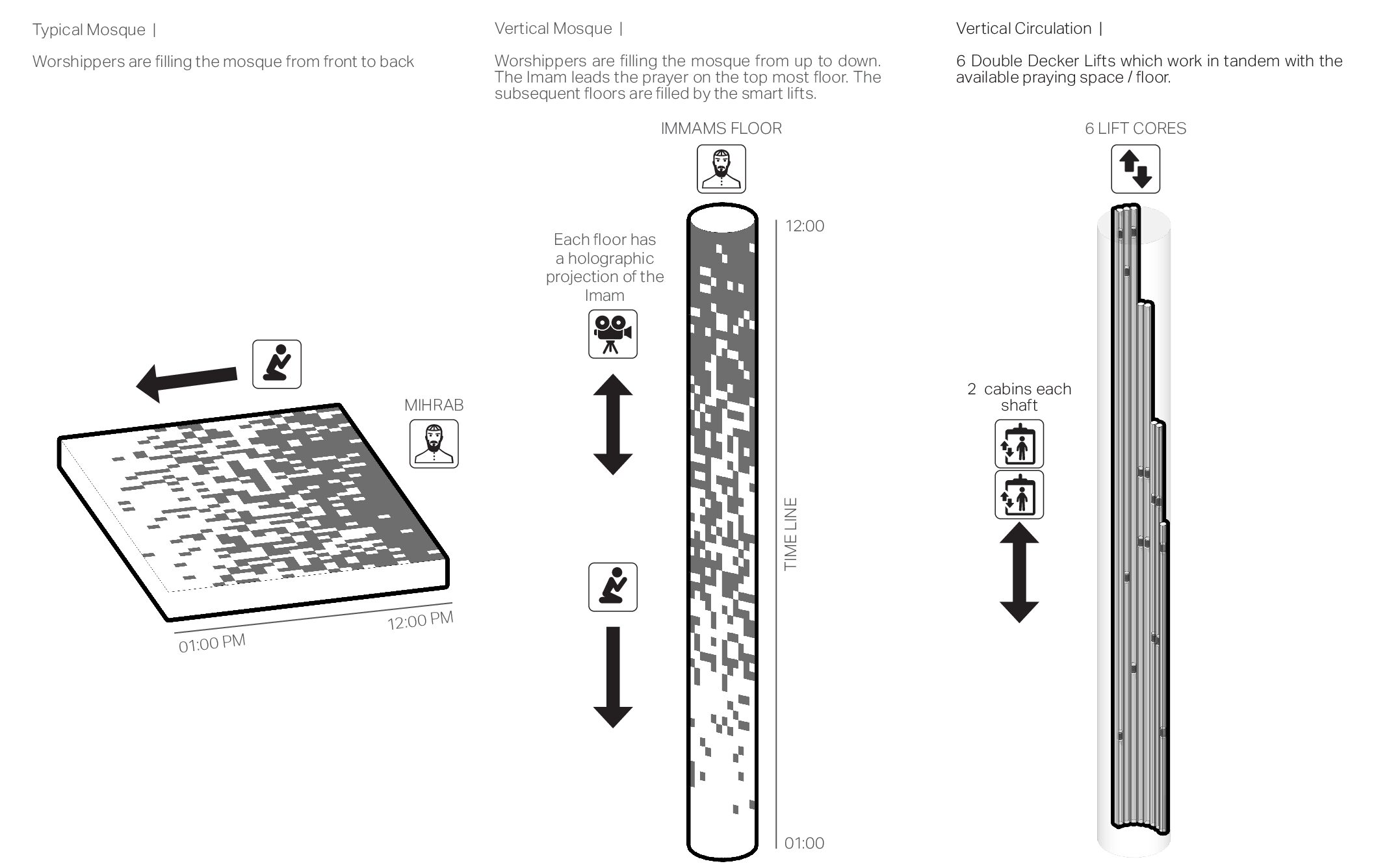 Typical Mosque |

Worshippers are filling the mosque from front to back

MIHRAB

01:00 PM

12:00 PM

Vertical Mosque |

Worshippers are filling the mosque from up to down. The Imam leads the prayer on the top most floor. The subsequent floors are filled by the smart lifts.

IMMAMS FLOOR

Each floor has a holographic projection of the Imam

12:00

TIME LINE

01:00

Vertical Circulation |

6 Double Decker Lifts which work in tandem with the available praying space / floor.

6 LIFT CORES

2 cabins each shaft